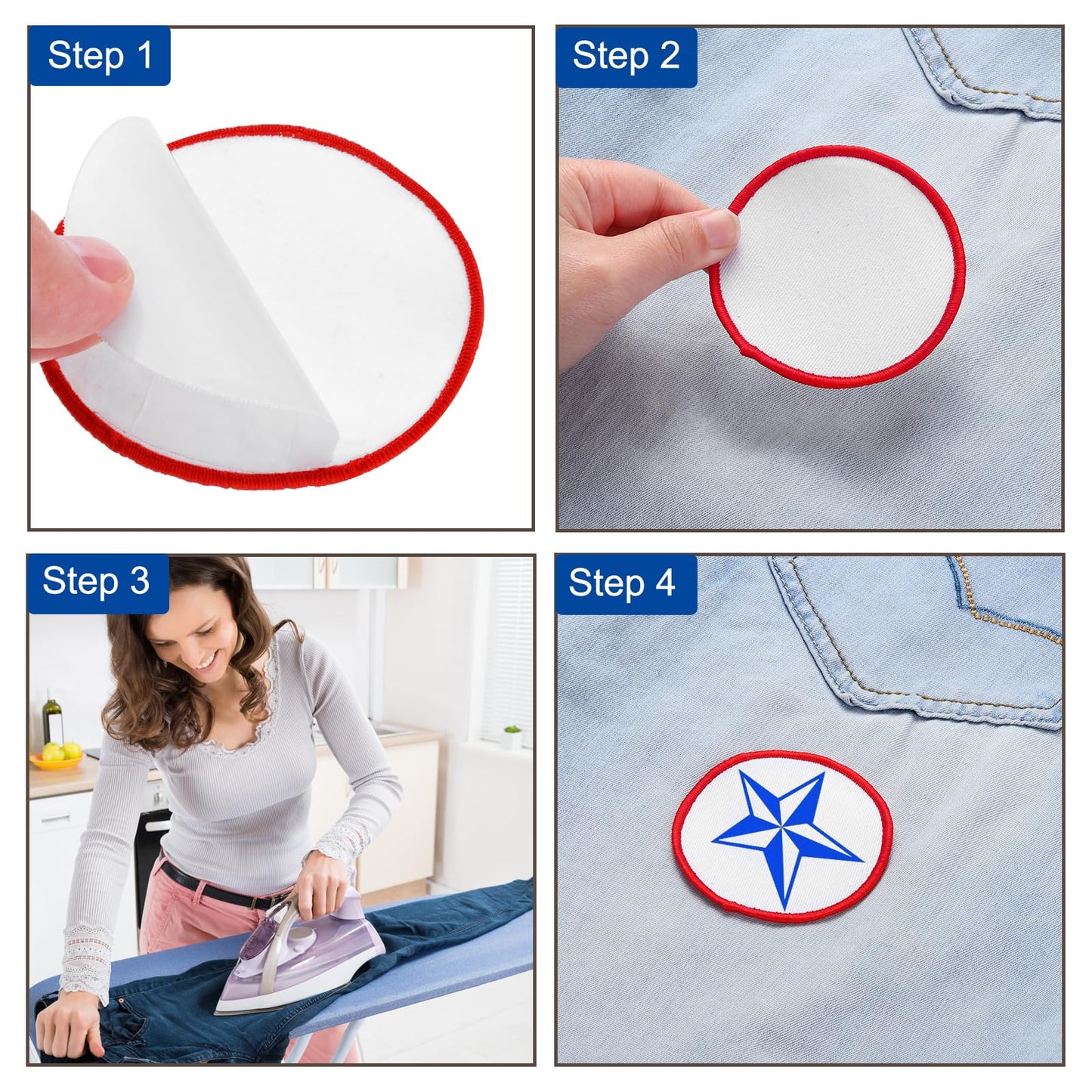 Step 1

Step 2

Step 3

Step 4