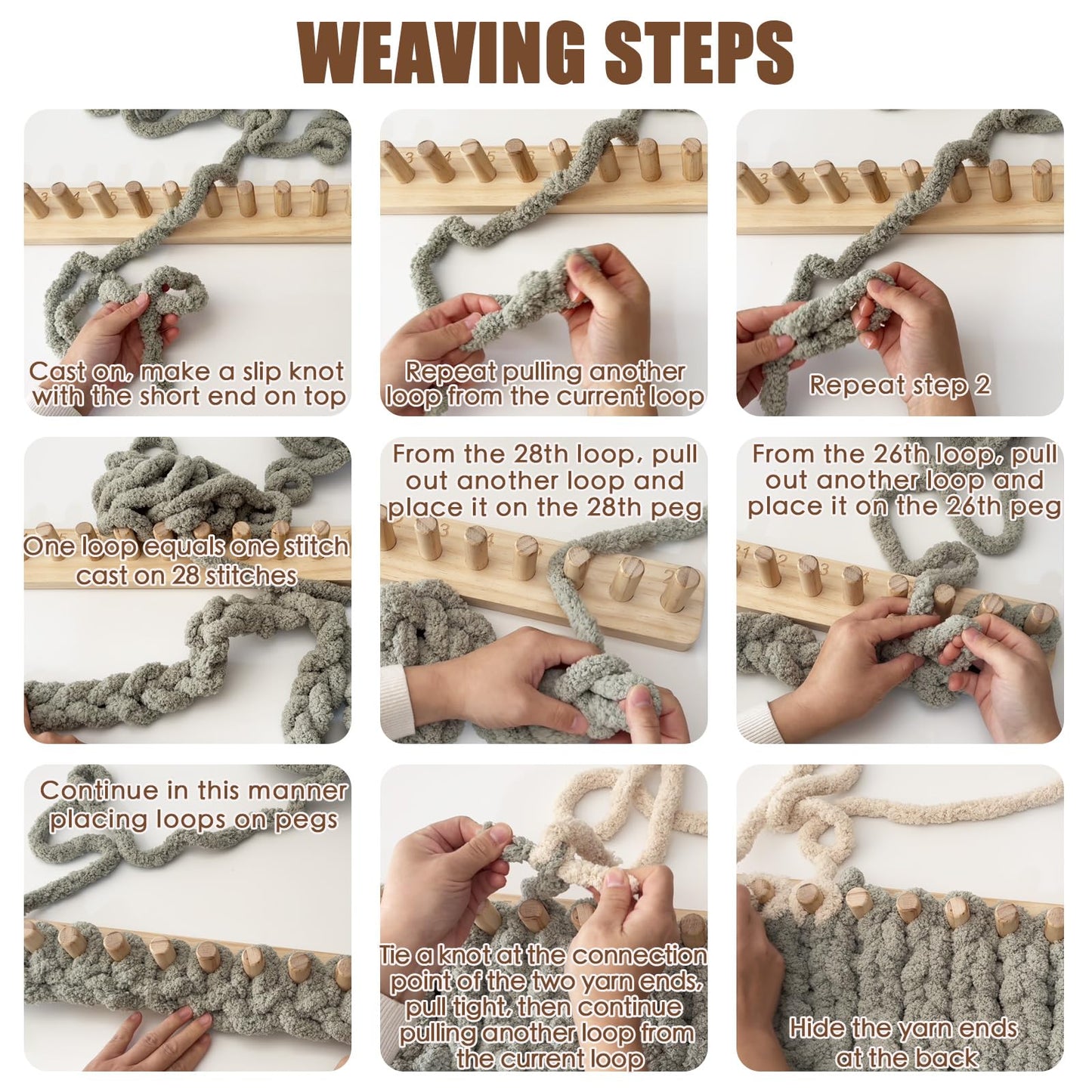 WEAVING STEPS

Cast on, make a slip knot with the short end on top

Repeat pulling another loop from the current loop

Repeat step 2

One loop equals one stitch cast on 28 stitches

From the 28th loop, pull out another loop and place it on the 28th peg

From the 26th loop, pull out another loop and place it on the 26th peg

Continue in this manner placing loops on pegs

Tie a knot at the connection point of the two yarn ends, pull tight, then continue pulling another loop from the current loop

Hide the yarn ends at the back