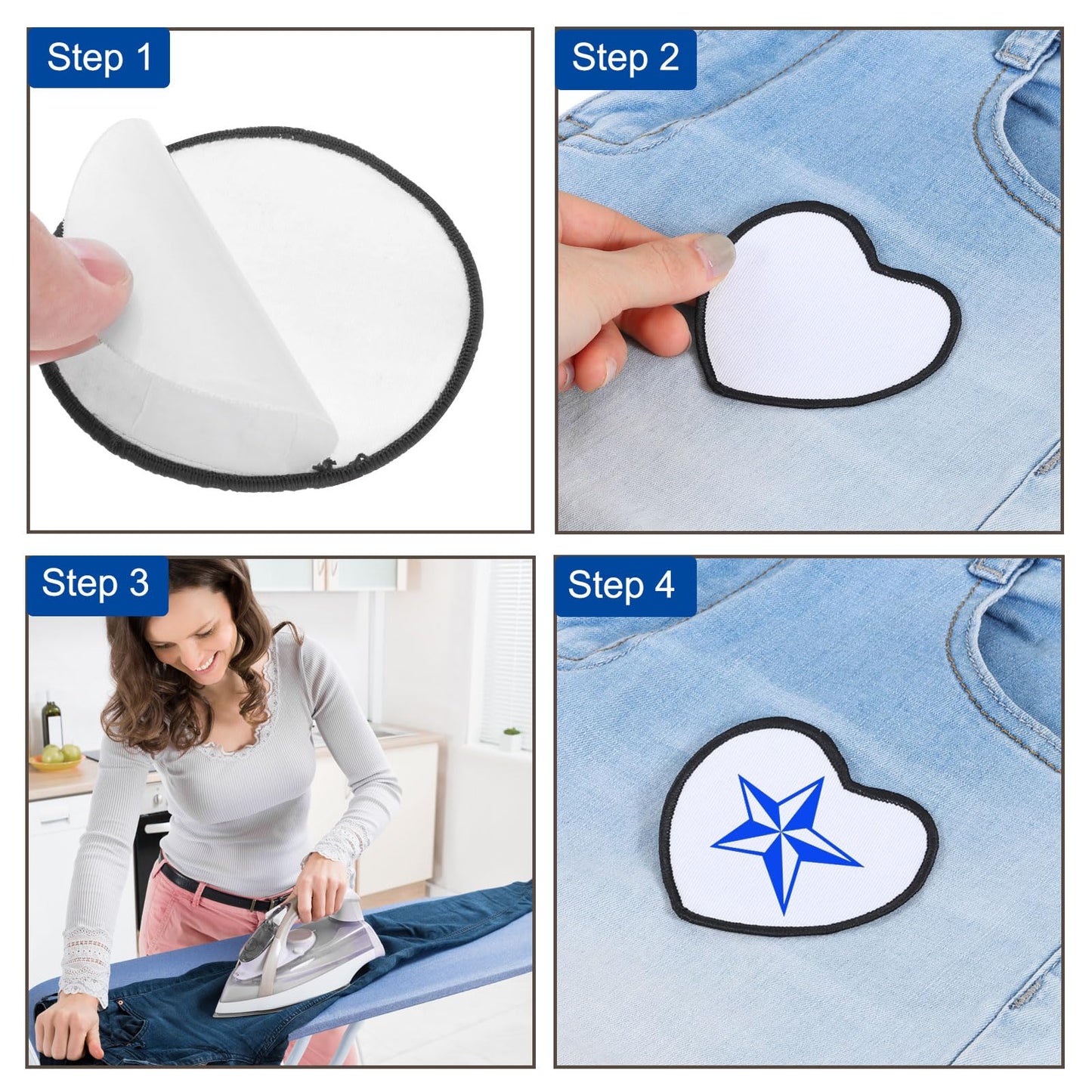 Step 1

Step 2

Step 3

Step 4