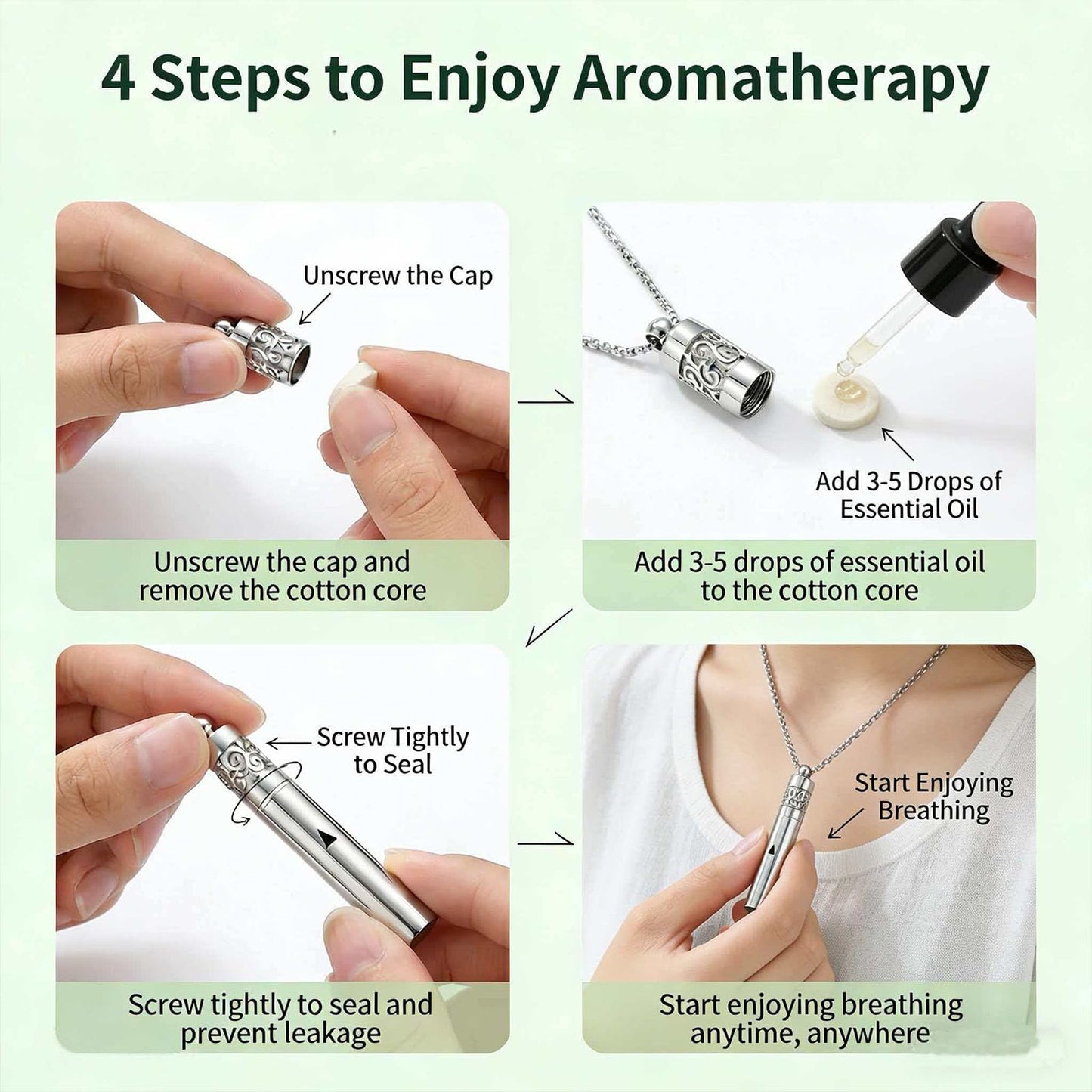 4 Steps to Enjoy Aromatherapy

Unscrew the Cap

Unscrew the cap and remove the cotton core

Add 3-5 Drops of Essential Oil

Add 3-5 drops of essential oil to the cotton core

Screw Tightly to Seal

Screw tightly to seal and prevent leakage

Start Enjoying Breathing

Start enjoying breathing anytime, anywhere