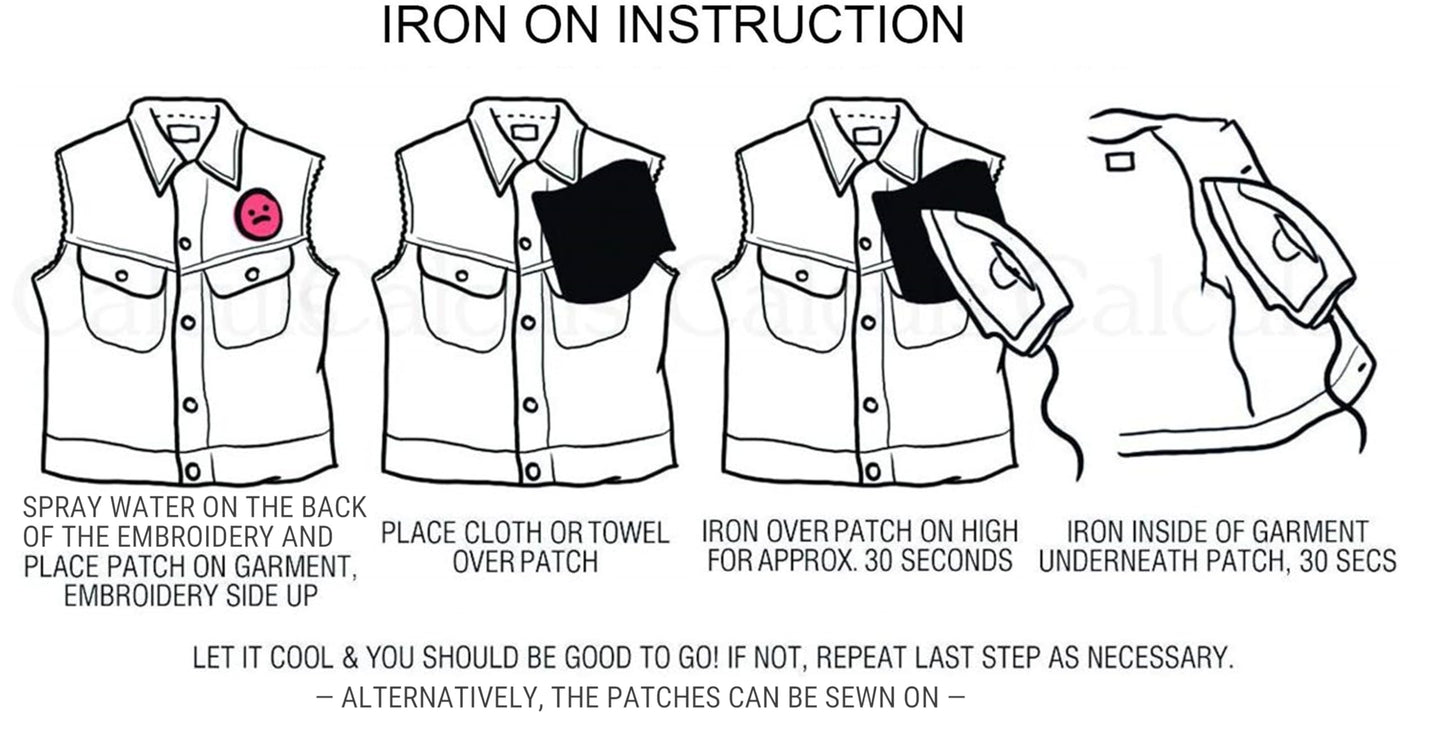 IRON ON INSTRUCTION

SPRAY WATER ON THE BACK OF THE EMBROIDERY AND PLACE PATCH ON GARMENT, EMBROIDERY SIDE UP

PLACE CLOTH OR TOWEL OVER PATCH

IRON OVER PATCH ON HIGH FOR APPROX. 30 SECONDS

IRON INSIDE OF GARMENT UNDERNEATH PATCH, 30 SECS

LET IT COOL & YOU SHOULD BE GOOD TO GO! IF NOT, REPEAT LAST STEP AS NECESSARY.

— ALTERNATIVELY, THE PATCHES CAN BE SEWN ON —