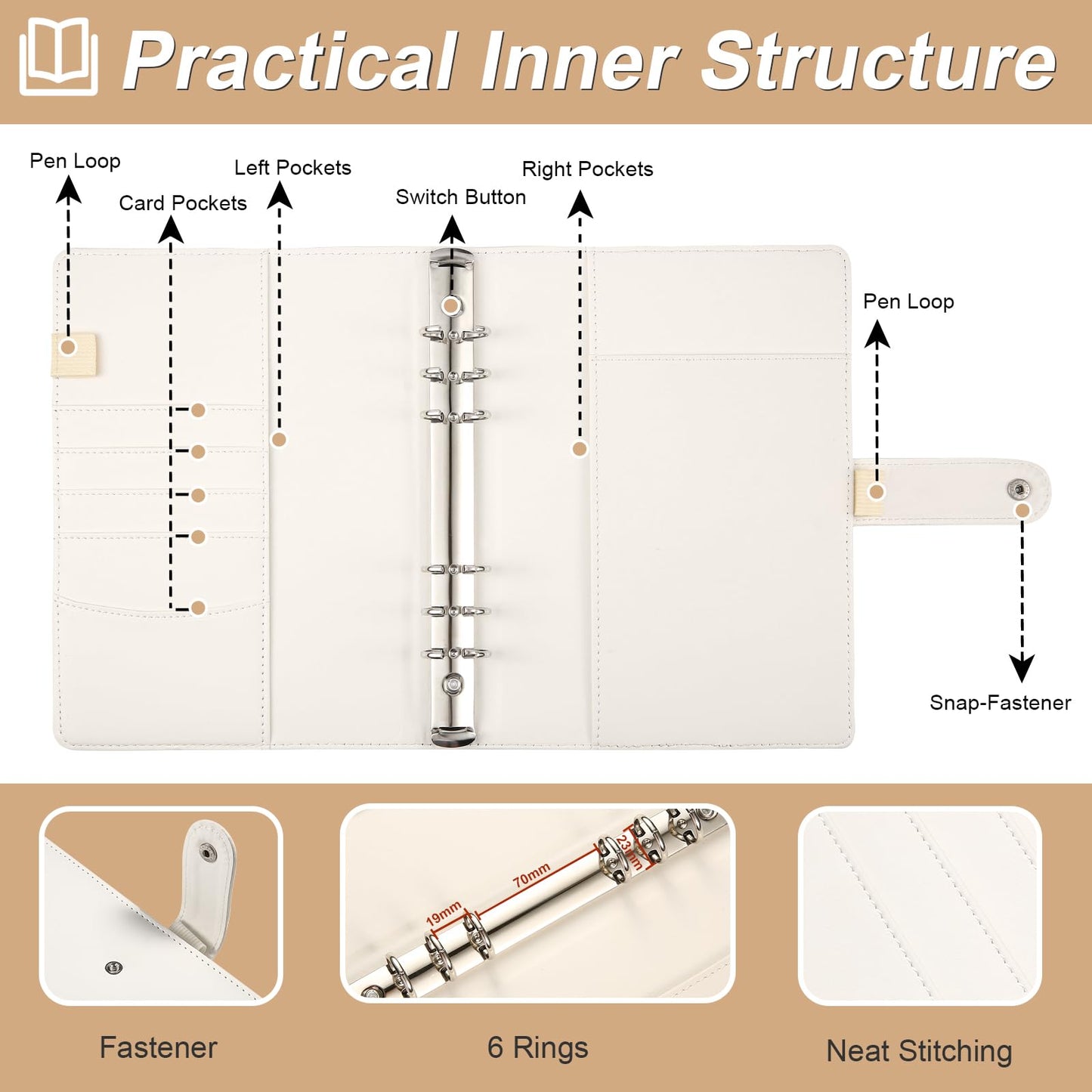 Practical Inner Structure

Pen Loop

Card Pockets

Left Pockets

Switch Button

Right Pockets

Pen Loop

Snap-Fastener

19mm

70mm

23mm

Fastener

6 Rings

Neat Stitching