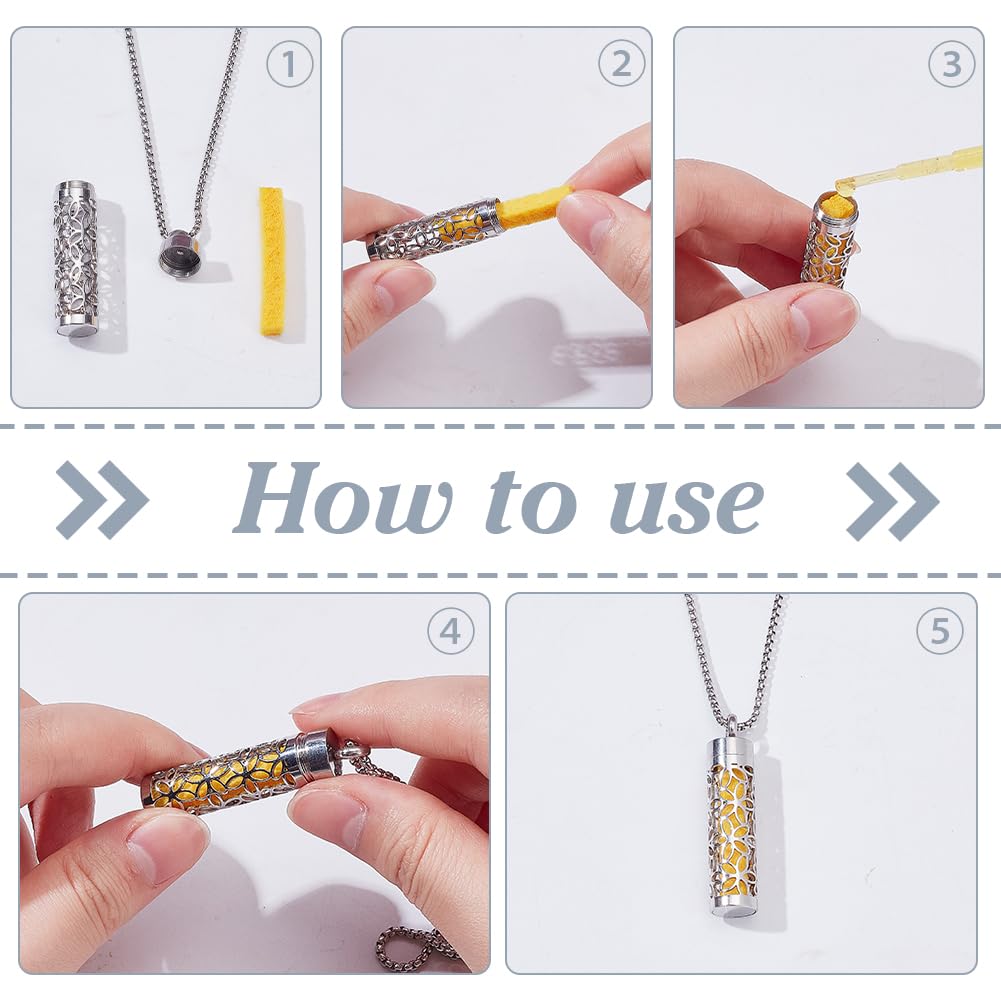 1

2

3

How to use

4

5