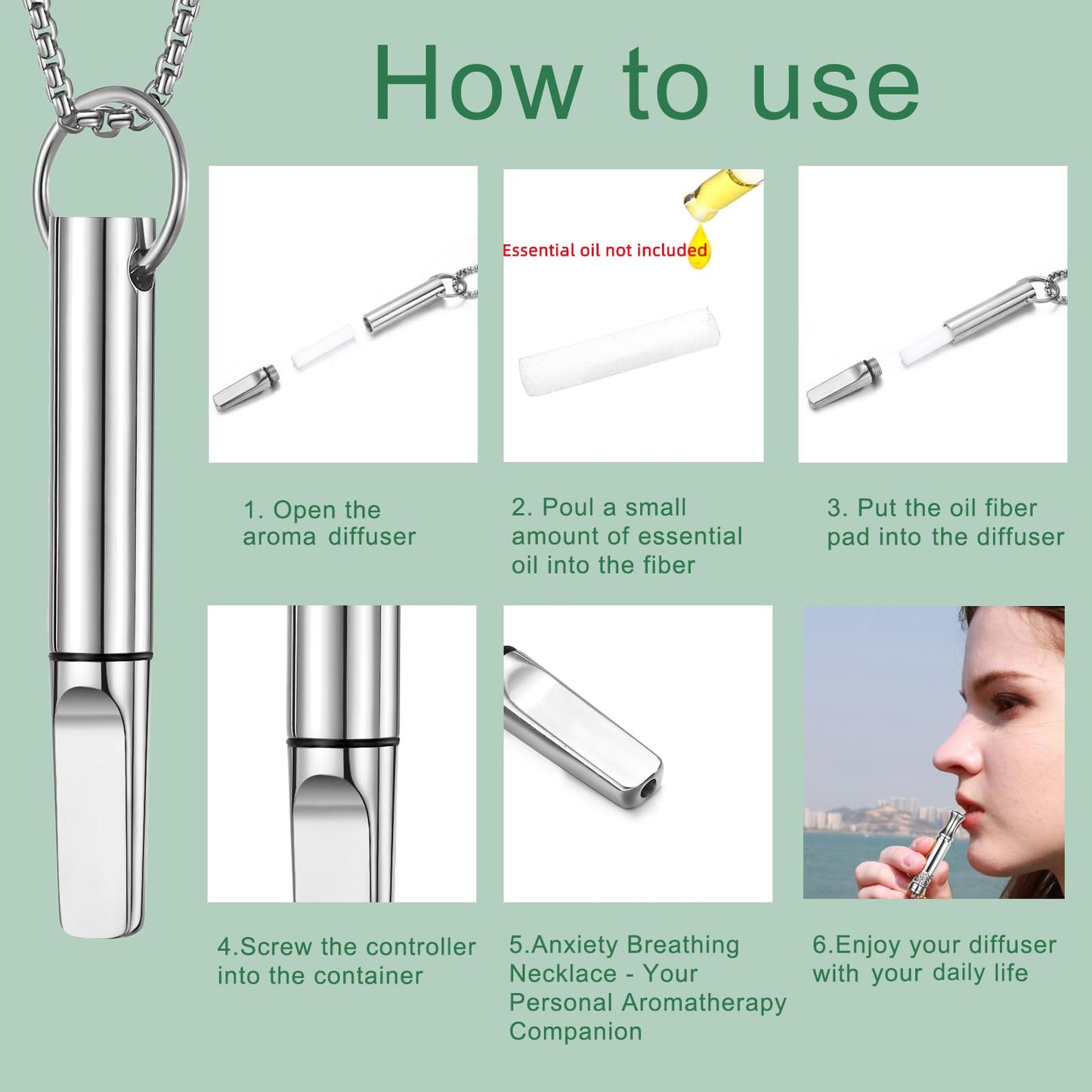 How to use

Essential oil not included

1. Open the aroma diffuser

2. Poul a small amount of essential oil into the fiber

3. Put the oil fiber pad into the diffuser

4.Screw the controller into the container

5.Anxiety Breathing Necklace - Your Personal Aromatherapy Companion

6.Enjoy your diffuser with your daily life