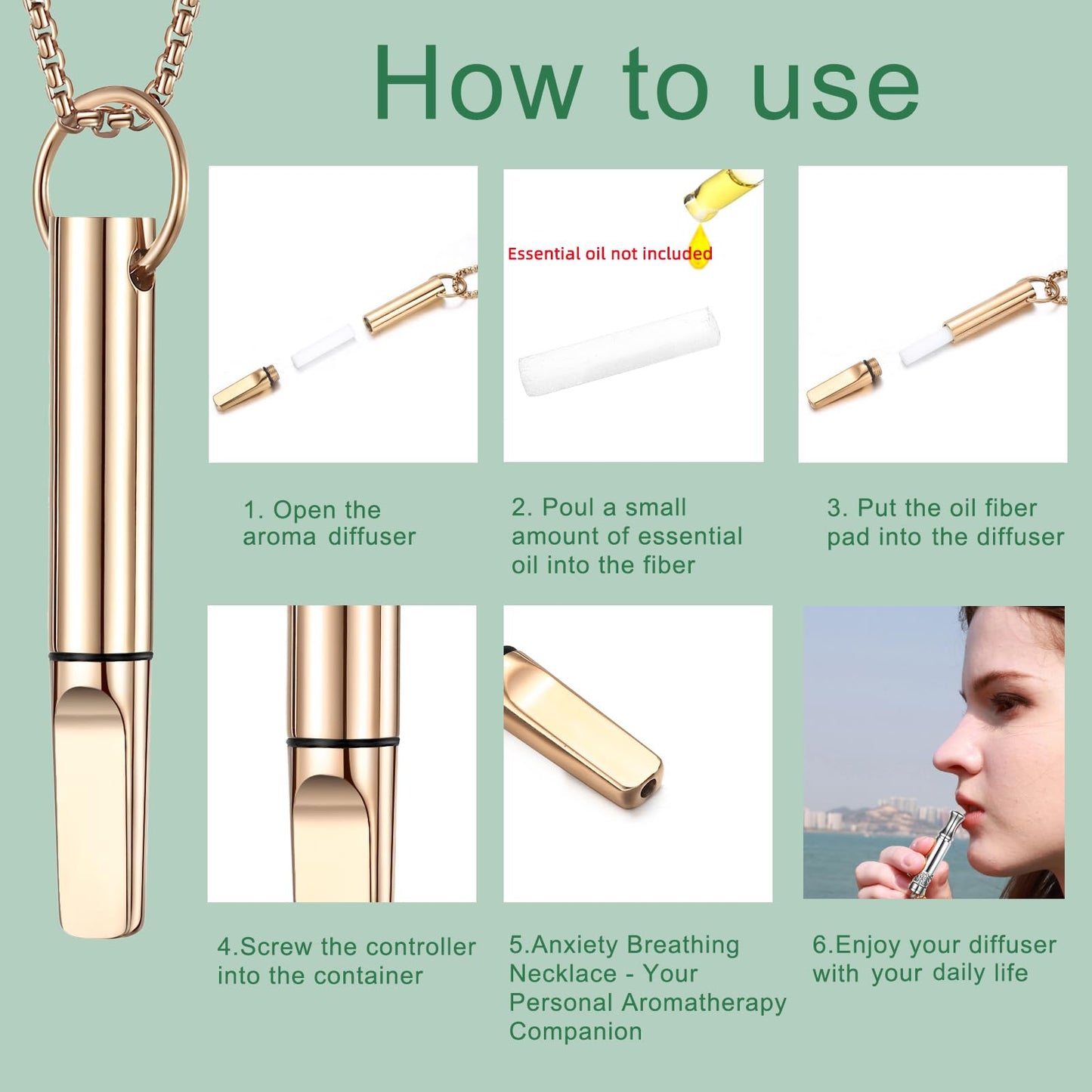 How to use

Essential oil not included

1. Open the aroma diffuser

2. Poul a small amount of essential oil into the fiber

3. Put the oil fiber pad into the diffuser

4.Screw the controller into the container

5.Anxiety Breathing Necklace - Your Personal Aromatherapy Companion

6.Enjoy your diffuser with your daily life