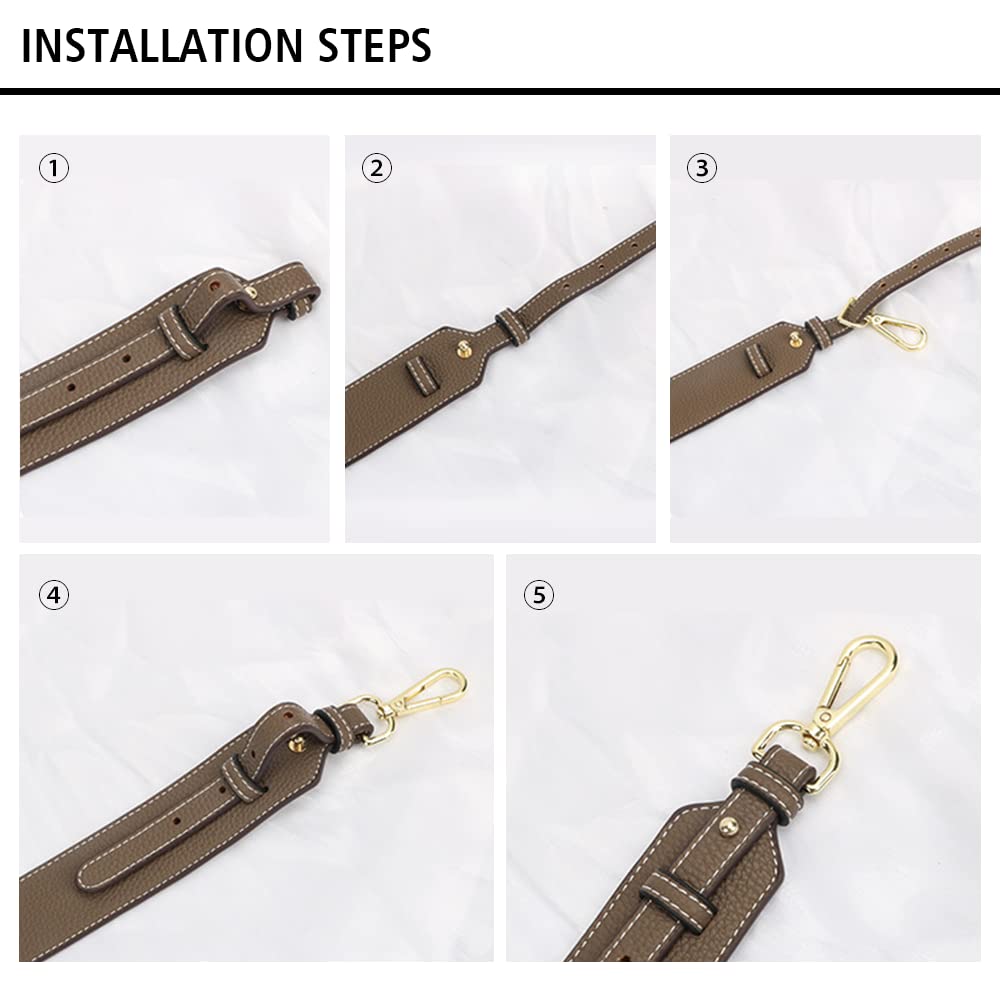 INSTALLATION STEPS

①

②

③

④

⑤